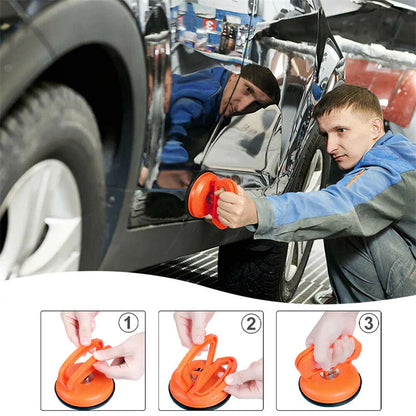 1

2

3