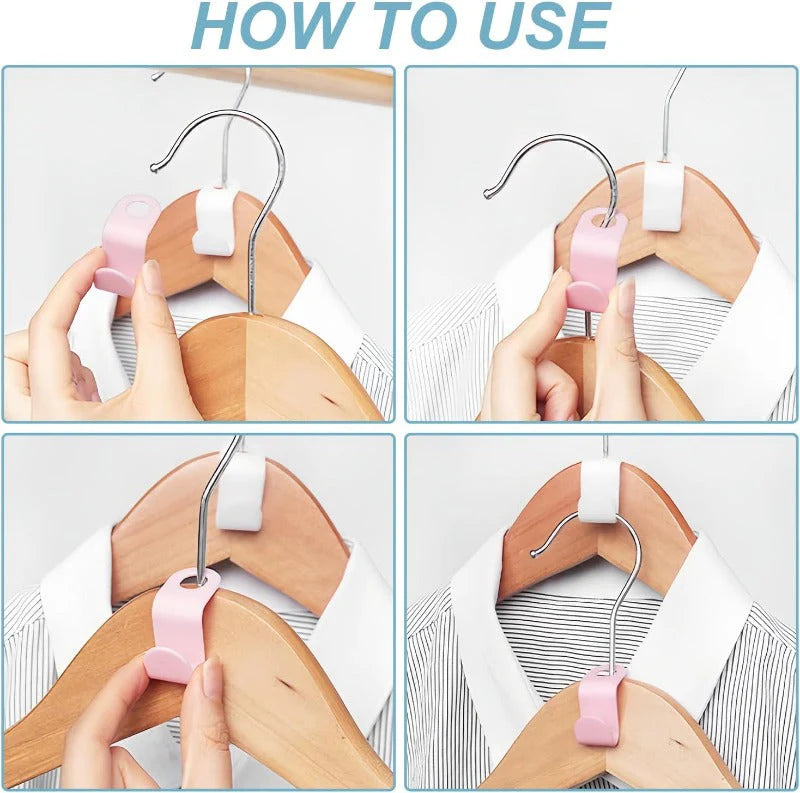 HOW TO USE